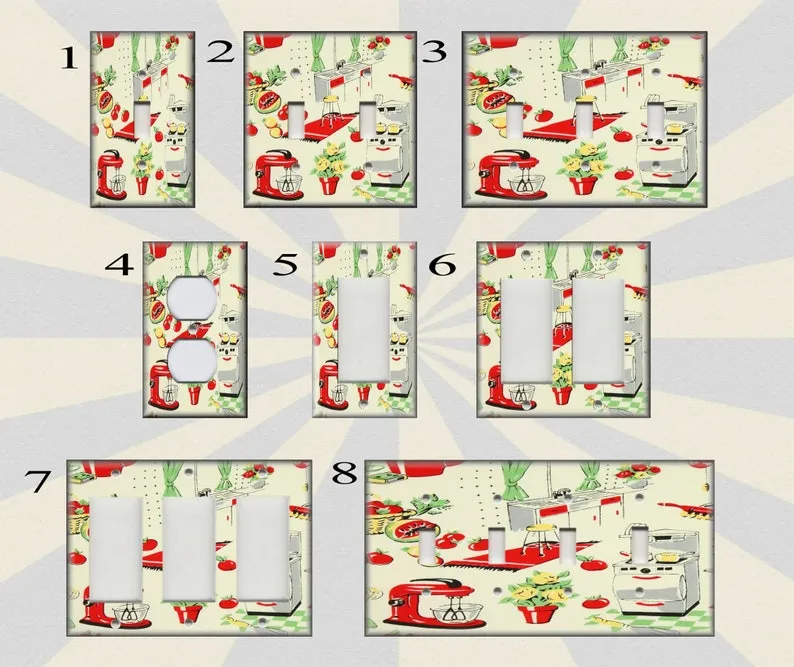 1 2 3
4 5 6
7 8